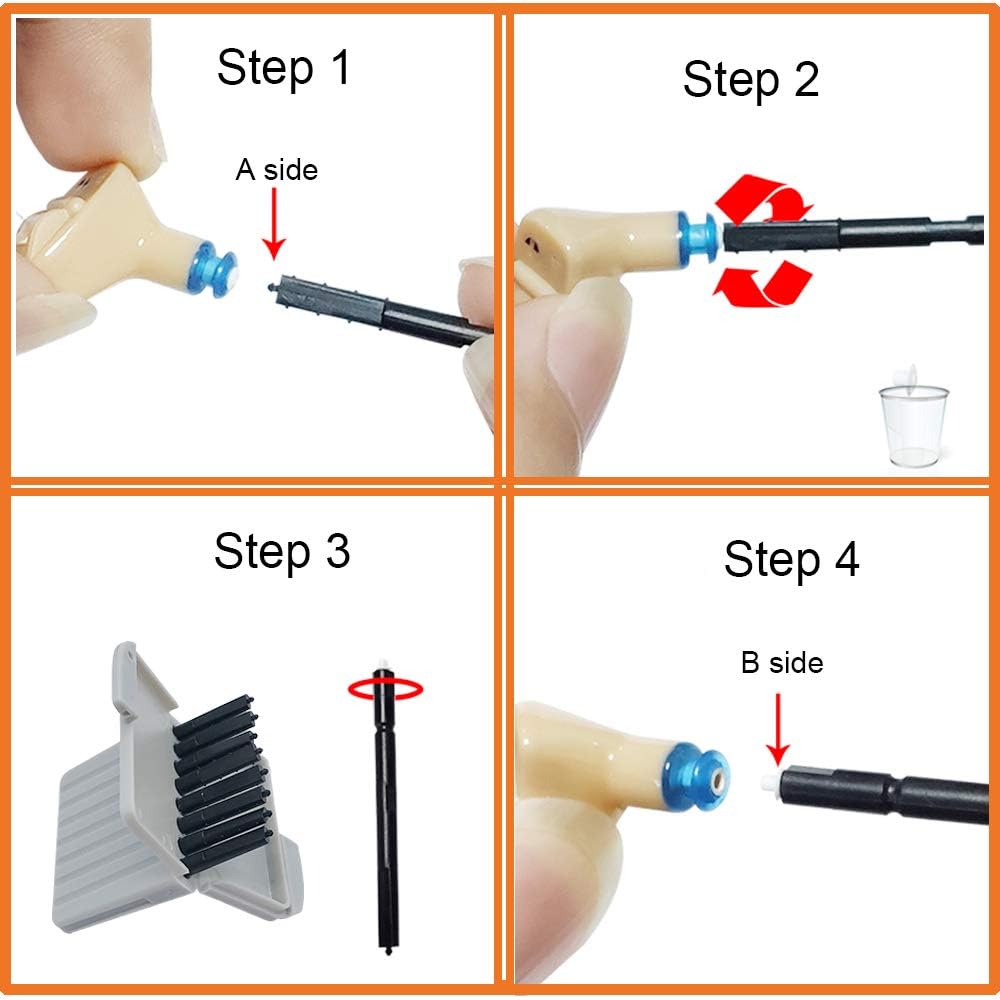 Step 1

A side

Step 2

Step 3

Step 4

B side