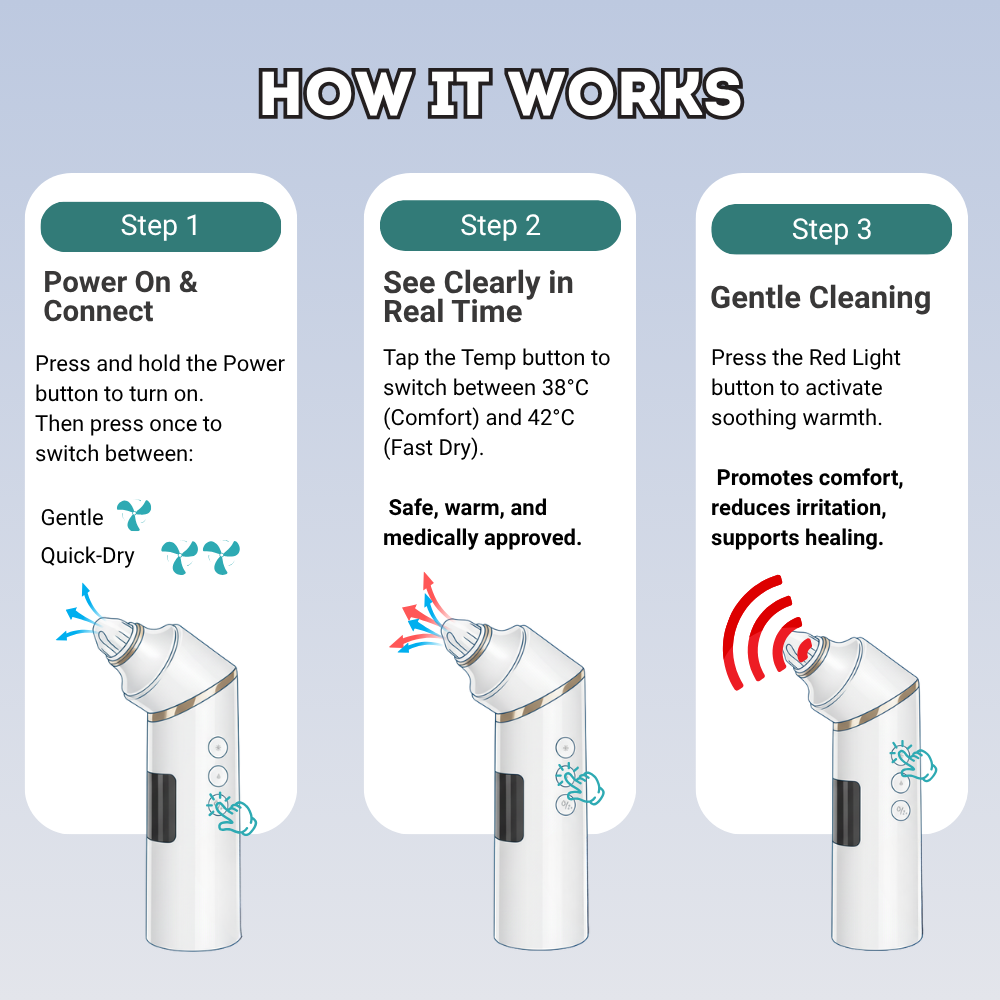 HOW IT WORKS

Step 1

Power On & Connect

Press and hold the Power button to turn on. Then press once to switch between:

Gentle

Quick-Dry

Step 2

See Clearly in Real Time

Tap the Temp button to switch between 38°C (Comfort) and 42°C (Fast Dry).

Safe, warm, and medically approved.

Step 3

Gentle Cleaning

Press the Red Light button to activate soothing warmth.

Promotes comfort, reduces irritation, supports healing.